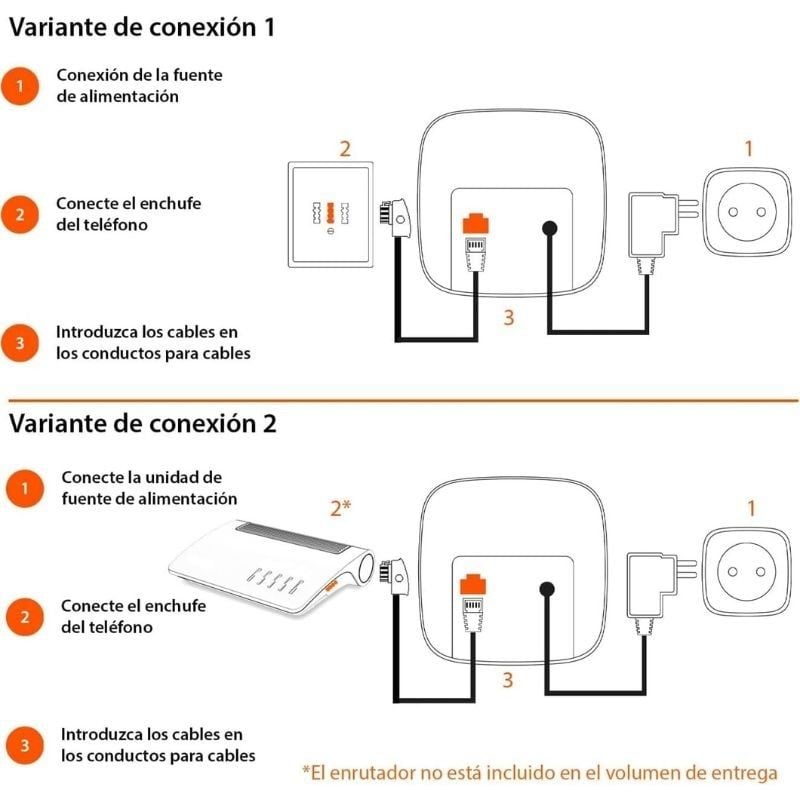 Variante de conexión 1

1 Conexión de la fuente de alimentación

2 Conecte el enchufe del teléfono

3 Introduzca los cables en los conductos para cables

2

1

3

Variante de conexión 2

1 Conecte la unidad de fuente de alimentación

2 Conecte el enchufe del teléfono

3 Introduzca los cables en los conductos para cables

2*

1

3

*El enrutador no está incluido en el volumen de entrega