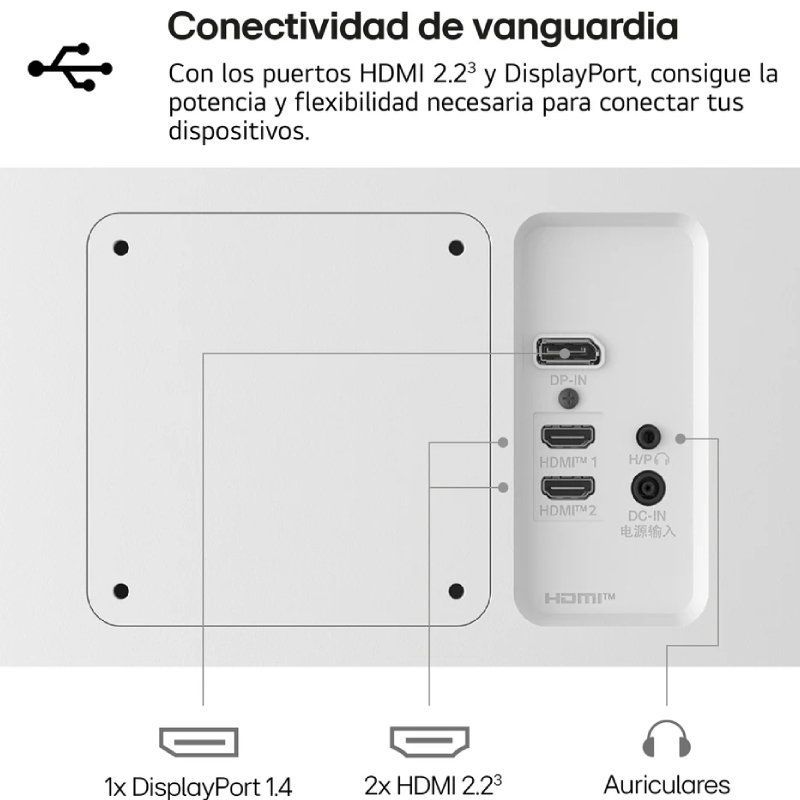 Conectividad de vanguardia

Con los puertos HDMI 2.2³ y DisplayPort, consigue la potencia y flexibilidad necesaria para conectar tus dispositivos.

DP-IN

HDMI™ 1

HDMI™ 2

H/P

DC-IN
电源输入

HDMI™

1x DisplayPort 1.4

2x HDMI 2.2³

Auriculares